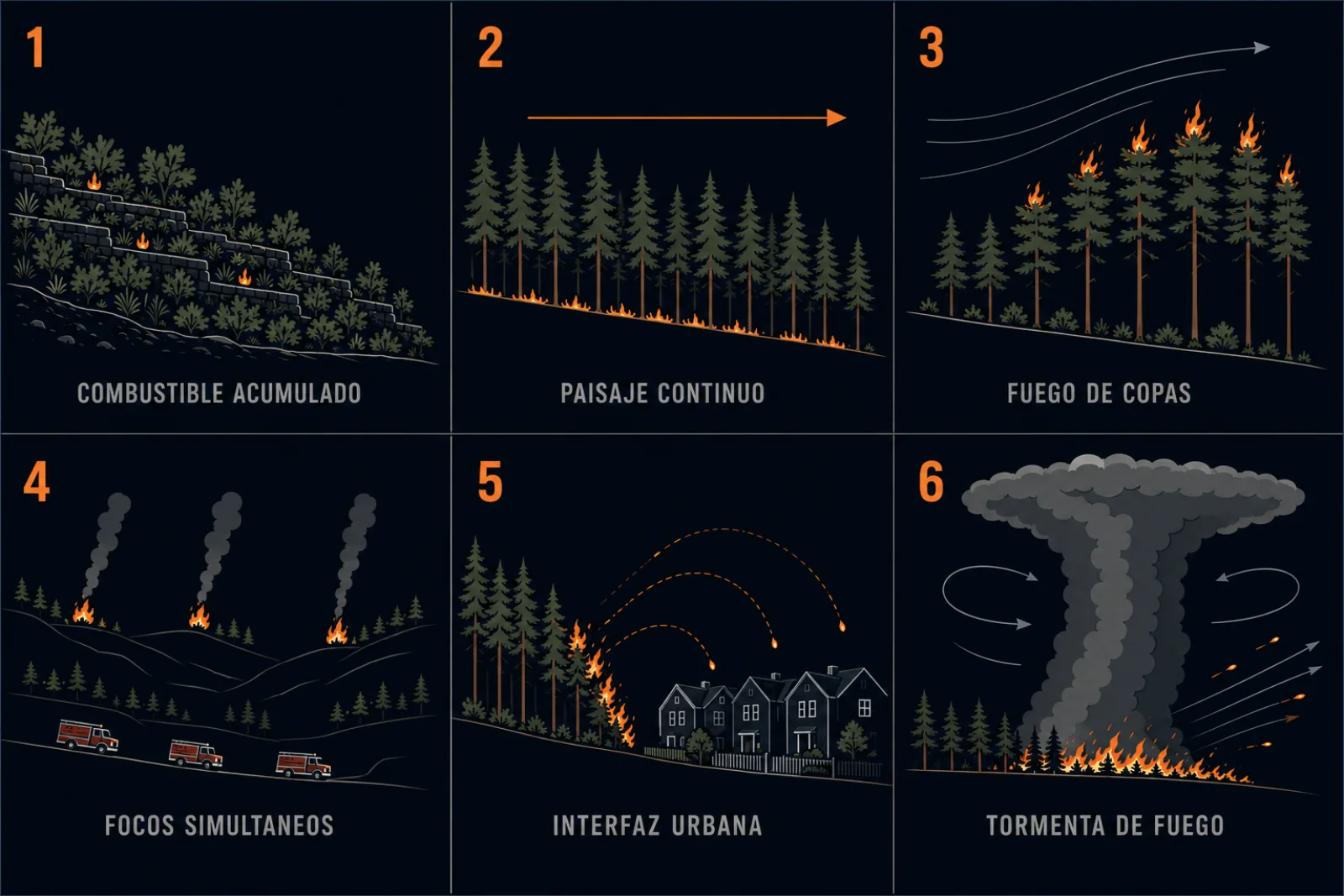 1

COMBUSTIBLE ACUMULADO

2

PAISAJE CONTINUO

3

FUEGO DE COPAS

4

FOCOS SIMULTANEOS

5

INTERFAZ URBANA

6

TORMENTA DE FUEGO